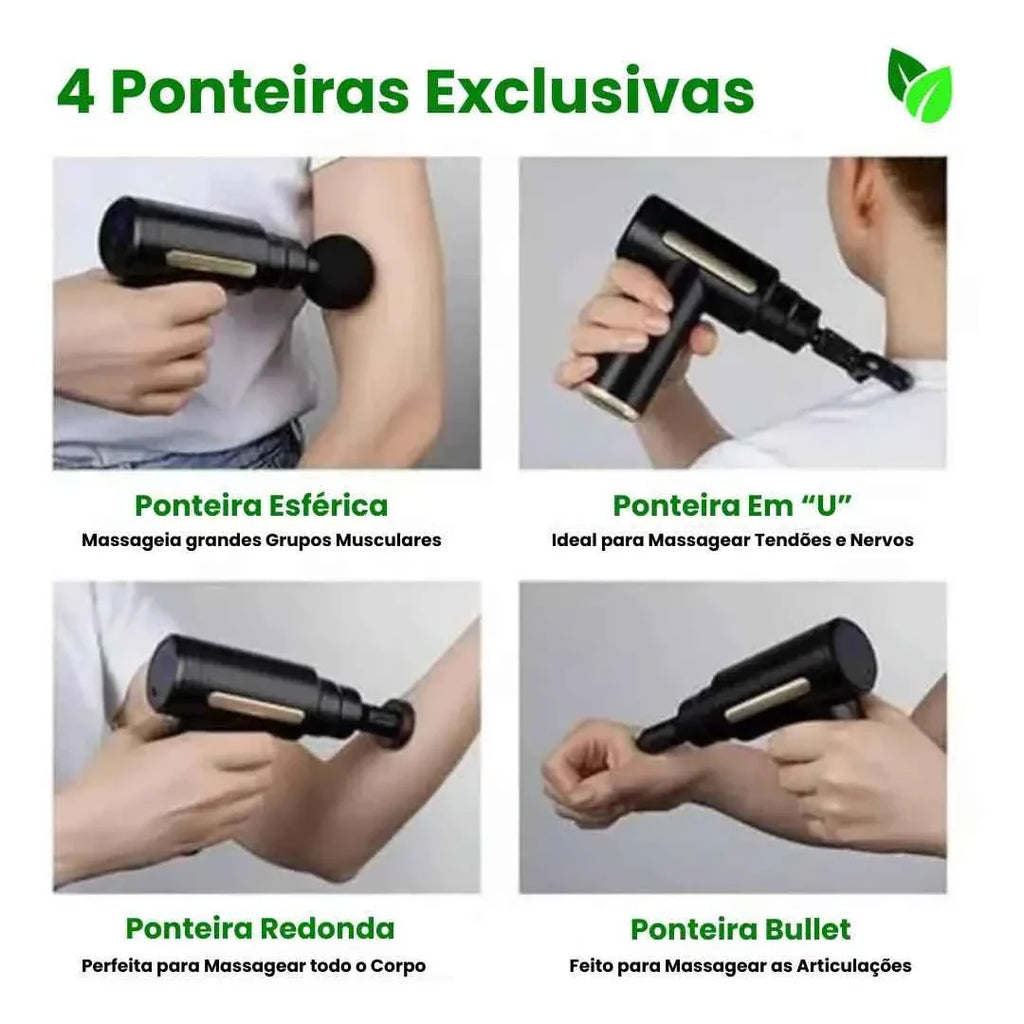 4 Ponteiras Exclusivas

Ponteira Esférica
Massageia grandes Grupos Musculares

Ponteira Em “U”
Ideal para Massagear Tendões e Nervos

Ponteira Redonda
Perfeita para Massagear todo o Corpo

Ponteira Bullet
Feito para Massagear as Articulações